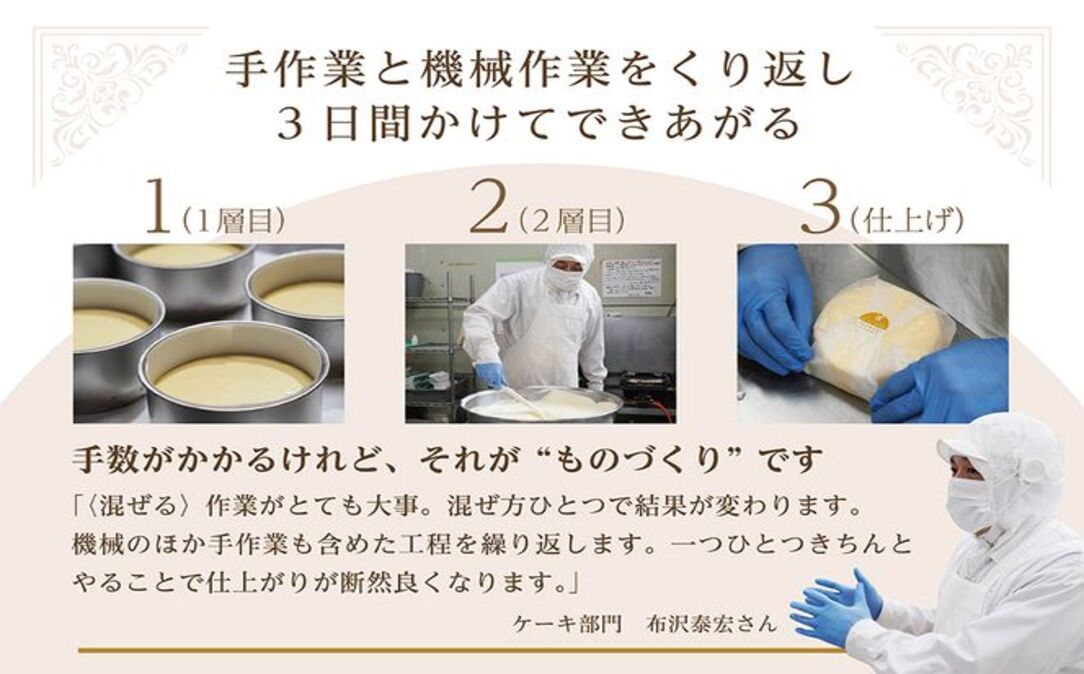 手作業と機械作業をくり返し
３日間かけてできあがる

1（1層目）

2（2層目）

3（仕上げ）

手数がかかるけれど、それが“ものづくり”です

「〈混ぜる〉作業がとても大事。混ぜ方ひとつで結果が変わります。機械のほか手作業も含めた工程を繰り返します。一つひとつきちんとやることで仕上がりが断然良くなります。」

ケーキ部門　布沢泰宏さん