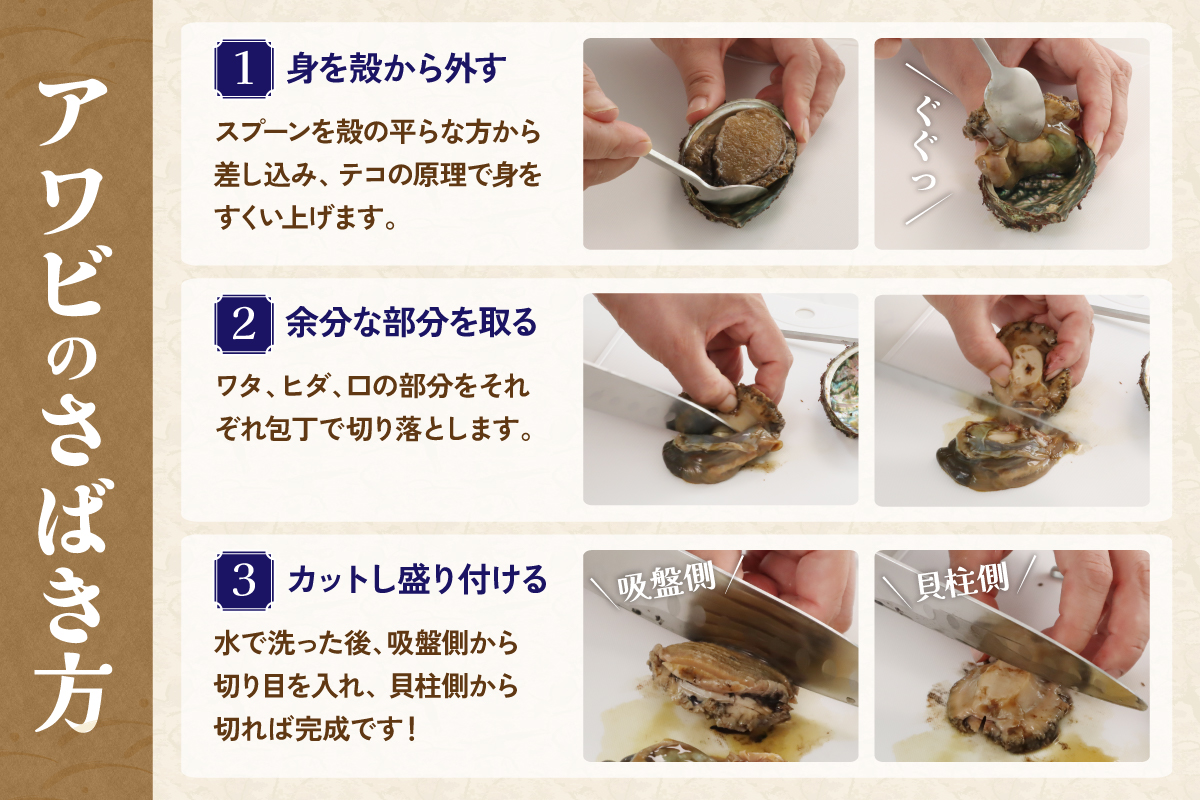 アワビのさばき方

1 身を殻から外す

スプーンを殻の平らな方から差し込み、テコの原理で身をすくい上げます。

ぐぐっ

2 余分な部分を取る

ワタ、ヒダ、口の部分をそれぞれ包丁で切り落とします。

3 カットし盛り付ける

水で洗った後、吸盤側から切り目を入れ、貝柱側から切れば完成です！

吸盤側

貝柱側